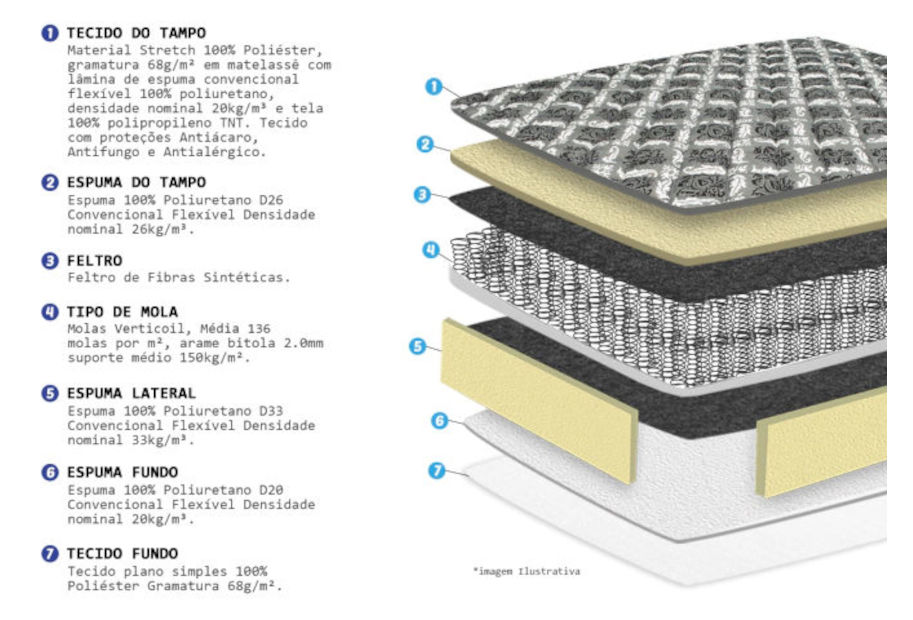 1 TECIDO DO TAMPO
Material Stretch 100% Poliéster, gramatura 68g/m² em matelassê com lâmina de espuma convencional flexível 100% poliuretano, densidade nominal 20kg/m³ e tela 100% polipropileno TNT. Tecido com proteções Antiácaro, Antifungo e Antialérgico.

2 ESPUMA DO TAMPO
Espuma 100% Poliuretano D26 Convencional Flexível Densidade nominal 26kg/m³.

3 FELTRO
Feltro de Fibras Sintéticas.

4 TIPO DE MOLA
Molas Verticoil, Média 136 molas por m², arame bitola 2.0mm suporte médio 150kg/m².

5 ESPUMA LATERAL
Espuma 100% Poliuretano D33 Convencional Flexível Densidade nominal 33kg/m³.

6 ESPUMA FUNDO
Espuma 100% Poliuretano D20 Convencional Flexível Densidade nominal 20kg/m³.

7 TECIDO FUNDO
Tecido plano simples 100% Poliéster Gramatura 68g/m².

1
2
3
4
5
6
7

*imagem Ilustrativa